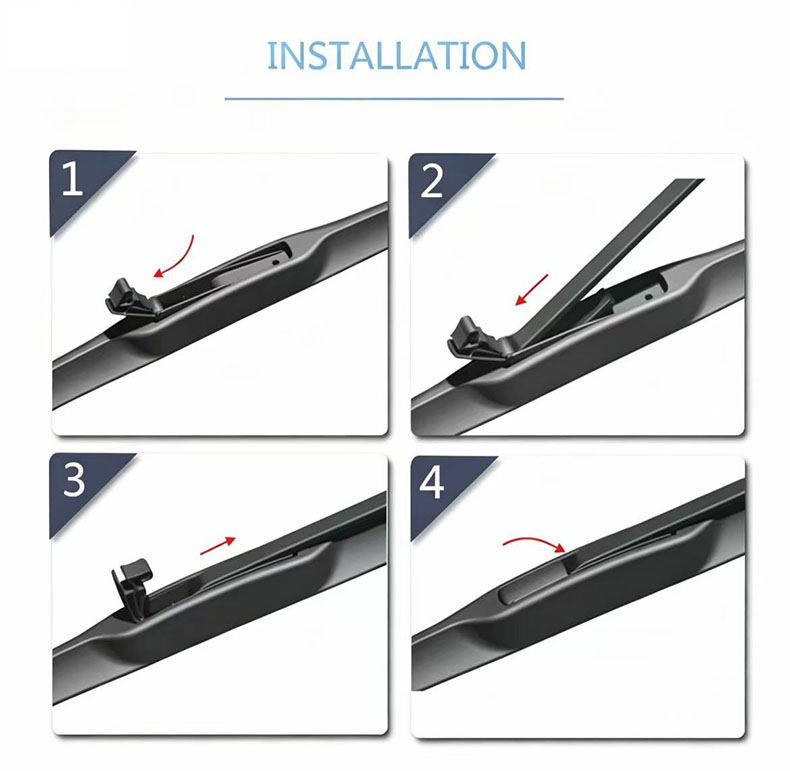 INSTALLATION

1

2

3

4