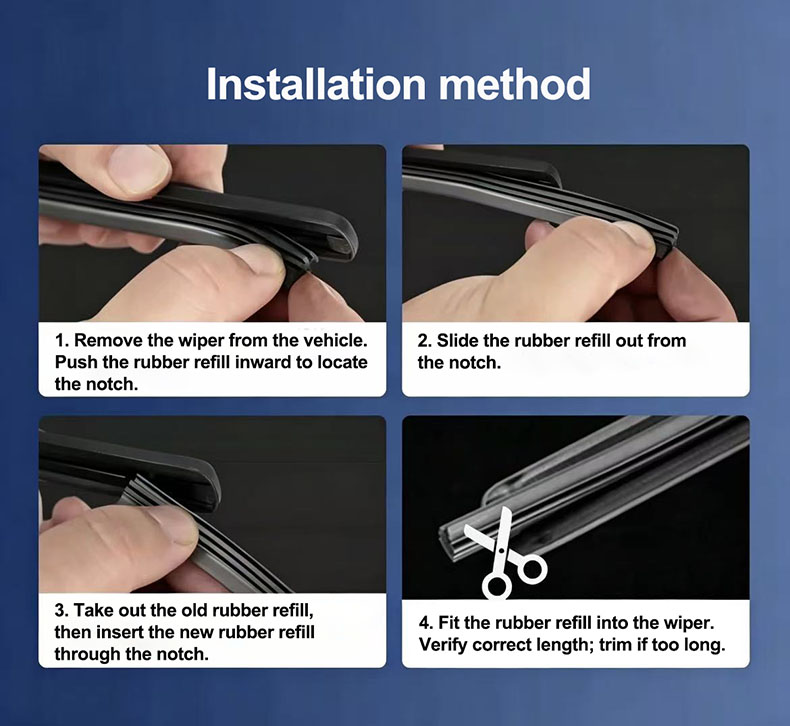 Installation method

1. Remove the wiper from the vehicle. Push the rubber refill inward to locate the notch.

2. Slide the rubber refill out from the notch.

3. Take out the old rubber refill, then insert the new rubber refill through the notch.

4. Fit the rubber refill into the wiper. Verify correct length; trim if too long.